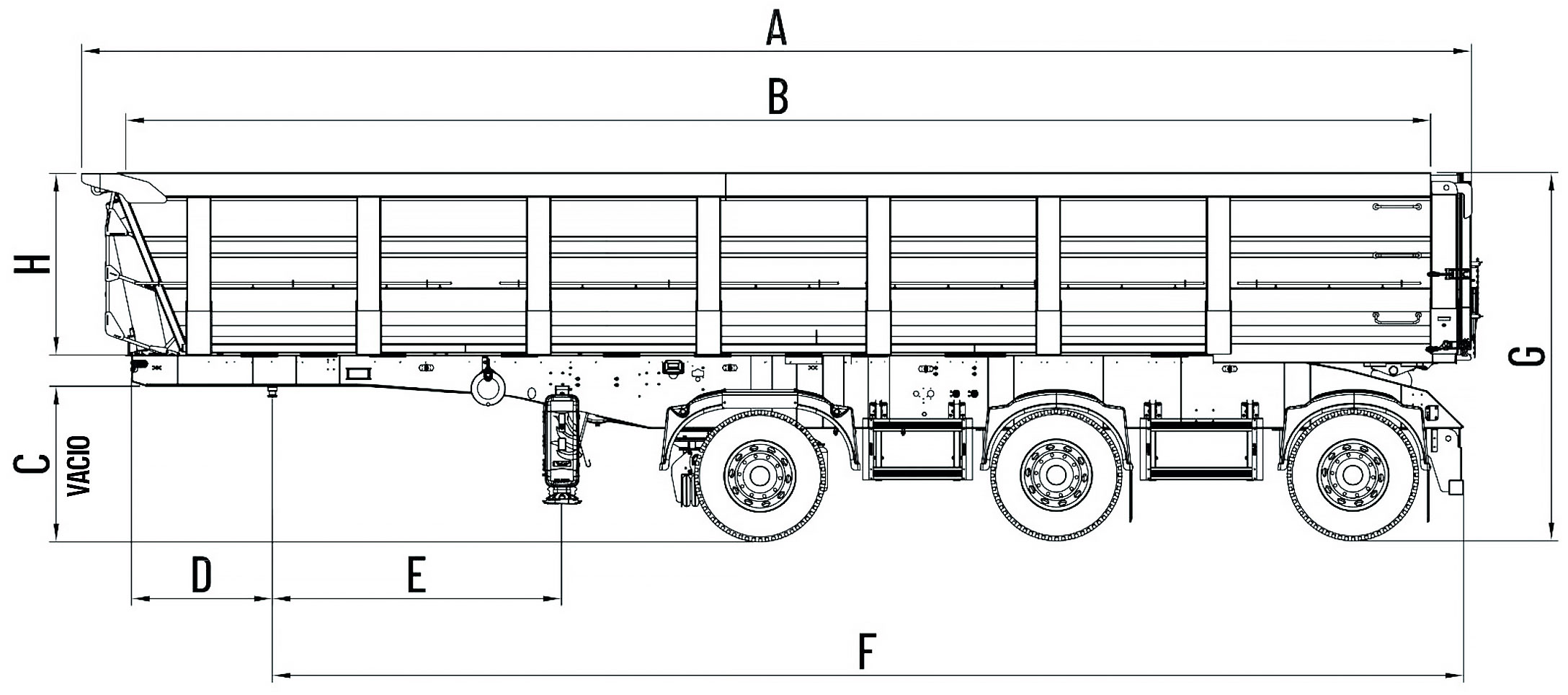 A

B

H

G

C
VACIO

D

E

F