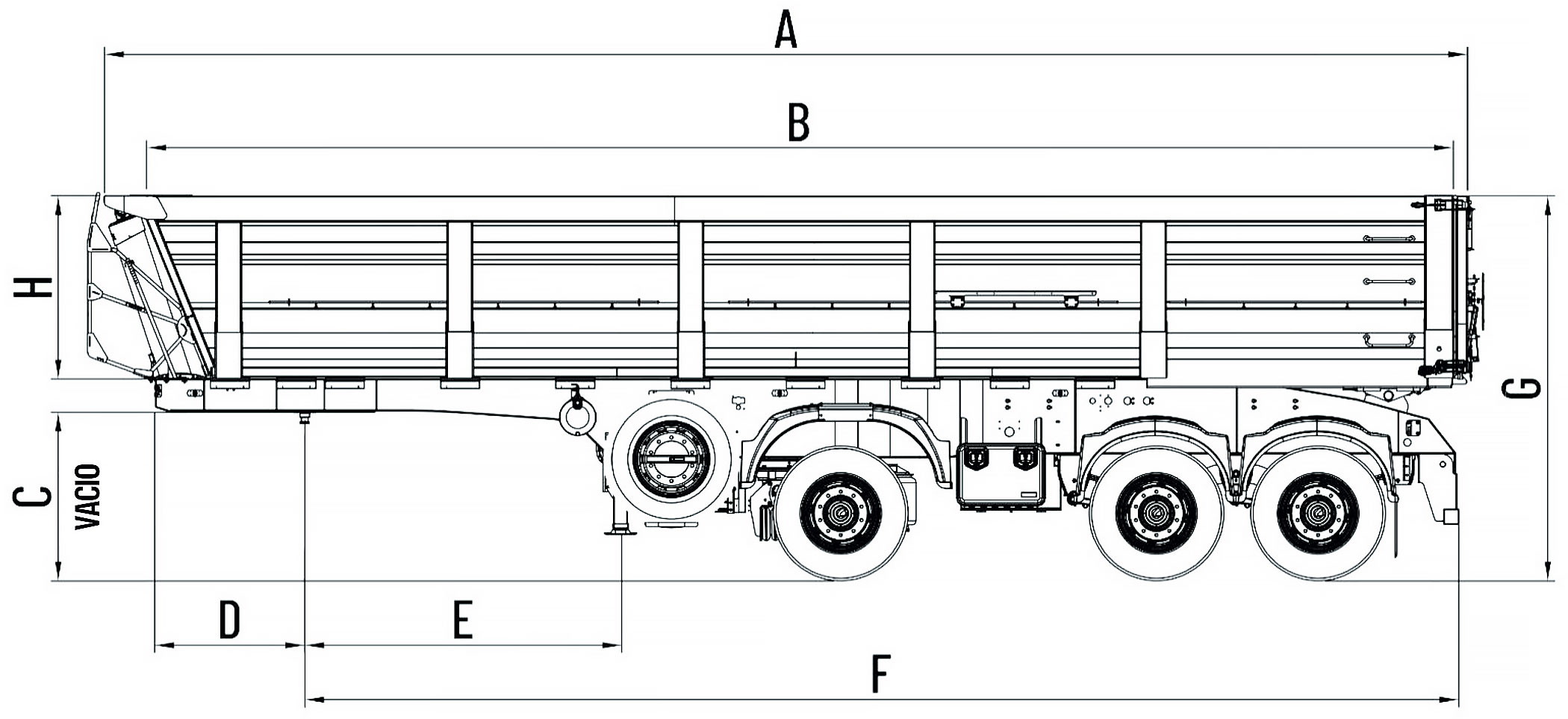 A

B

H

G

C
VACIO

D

E

F